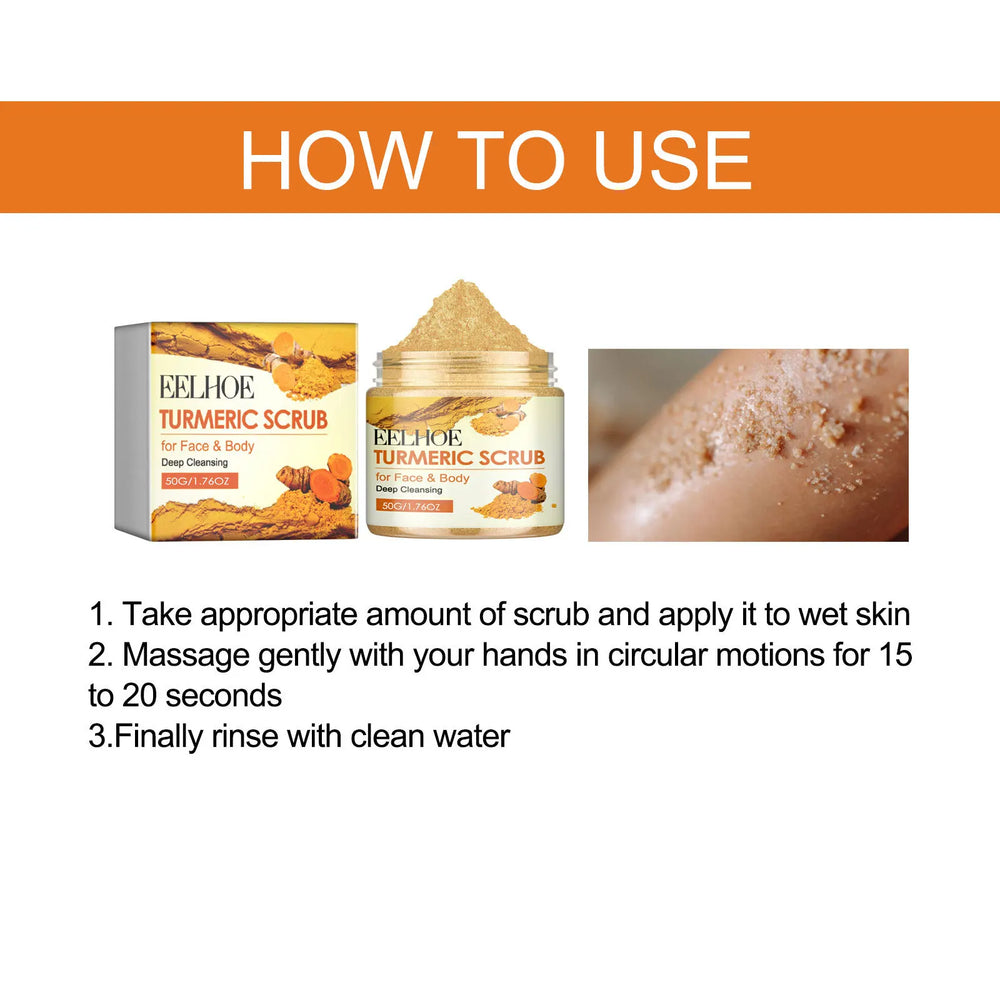 HOW TO USE

EELHOE
TURMERIC SCRUB
for Face & Body
Deep Cleansing
50G/1.76OZ

EELHOE
TURMERIC SCRUB
for Face & Body
Deep Cleansing
50G/1.76OZ

1. Take appropriate amount of scrub and apply it to wet skin
2. Massage gently with your hands in circular motions for 15 to 20 seconds
3.Finally rinse with clean water